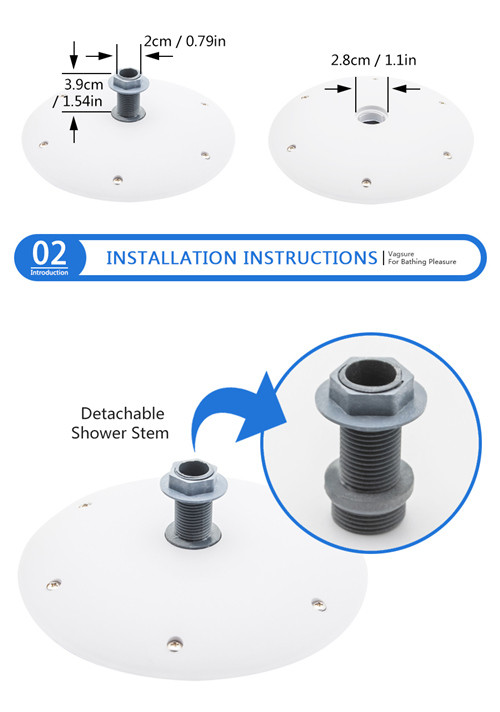 2cm / 0.79in

3.9cm / 1.54in

2.8cm / 1.1in

02
Introduction

INSTALLATION INSTRUCTIONS

Vagsure
For Bathing Pleasure

Detachable Shower Stem