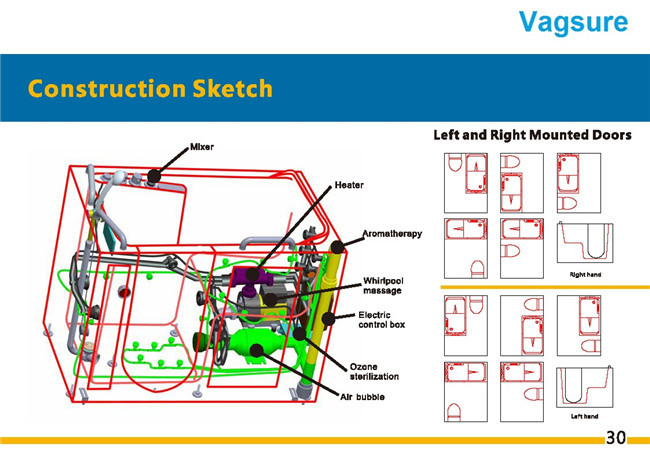 Vagsure

Construction Sketch

Mixer

Heater

Aromatherapy

Whirlpool massage

Electric control box

Ozone sterilization

Air bubble

Left and Right Mounted Doors

Right hand

Left hand

30